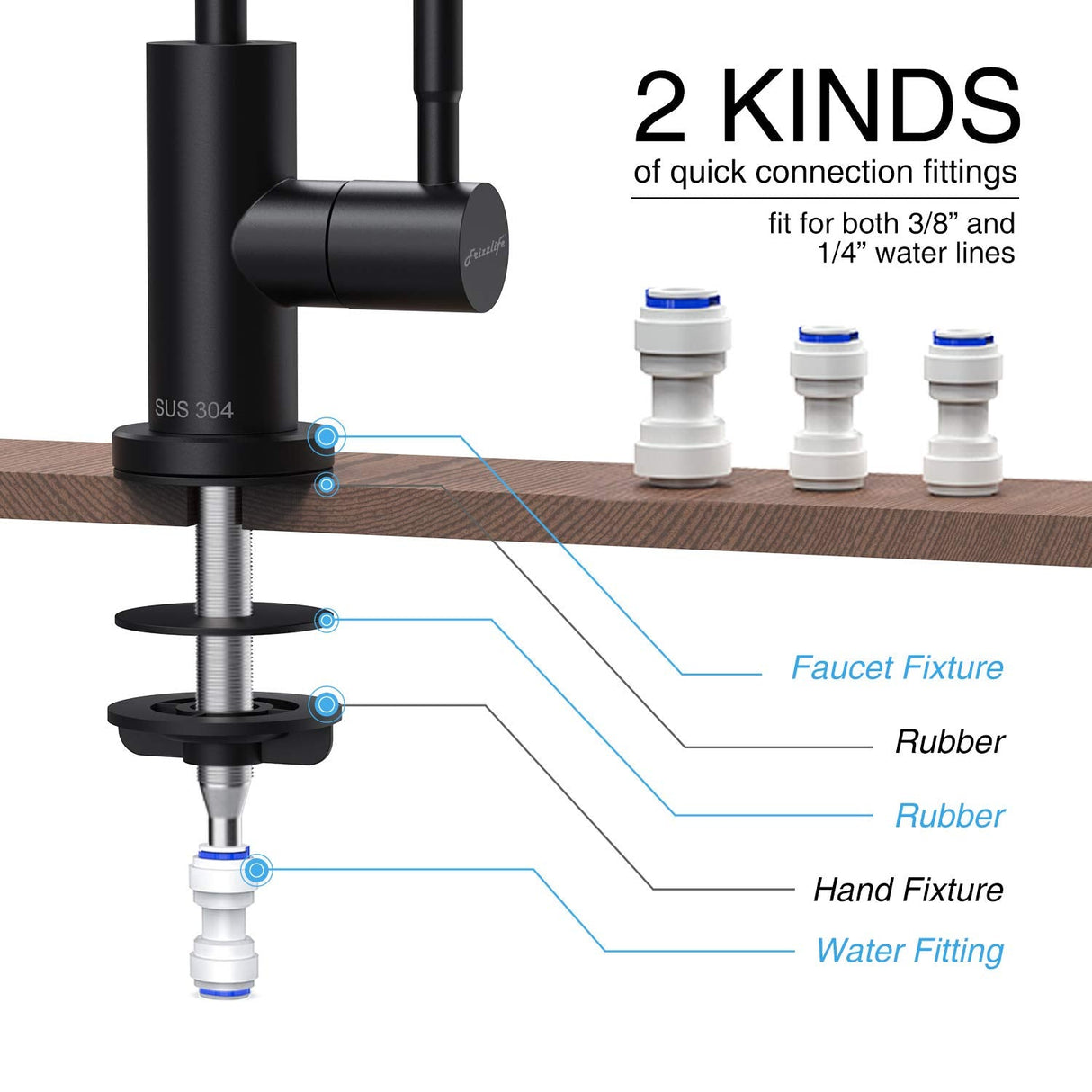 2 KINDS
of quick connection fittings

fit for both 3/8” and 1/4” water lines

Frizzlife

SUS 304

Faucet Fixture

Rubber

Rubber

Hand Fixture

Water Fitting