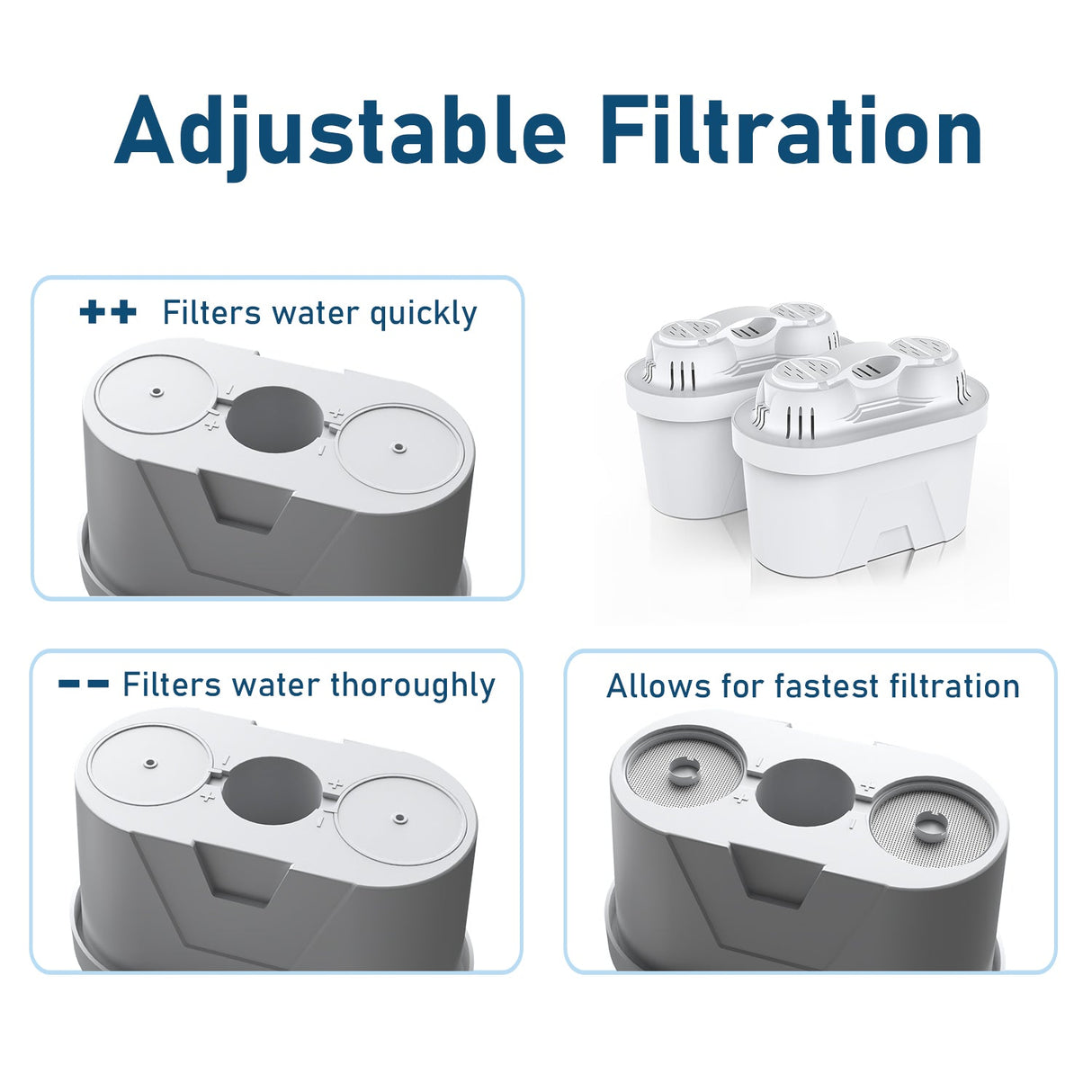 Adjustable Filtration

++ Filters water quickly

-- Filters water thoroughly

Allows for fastest filtration